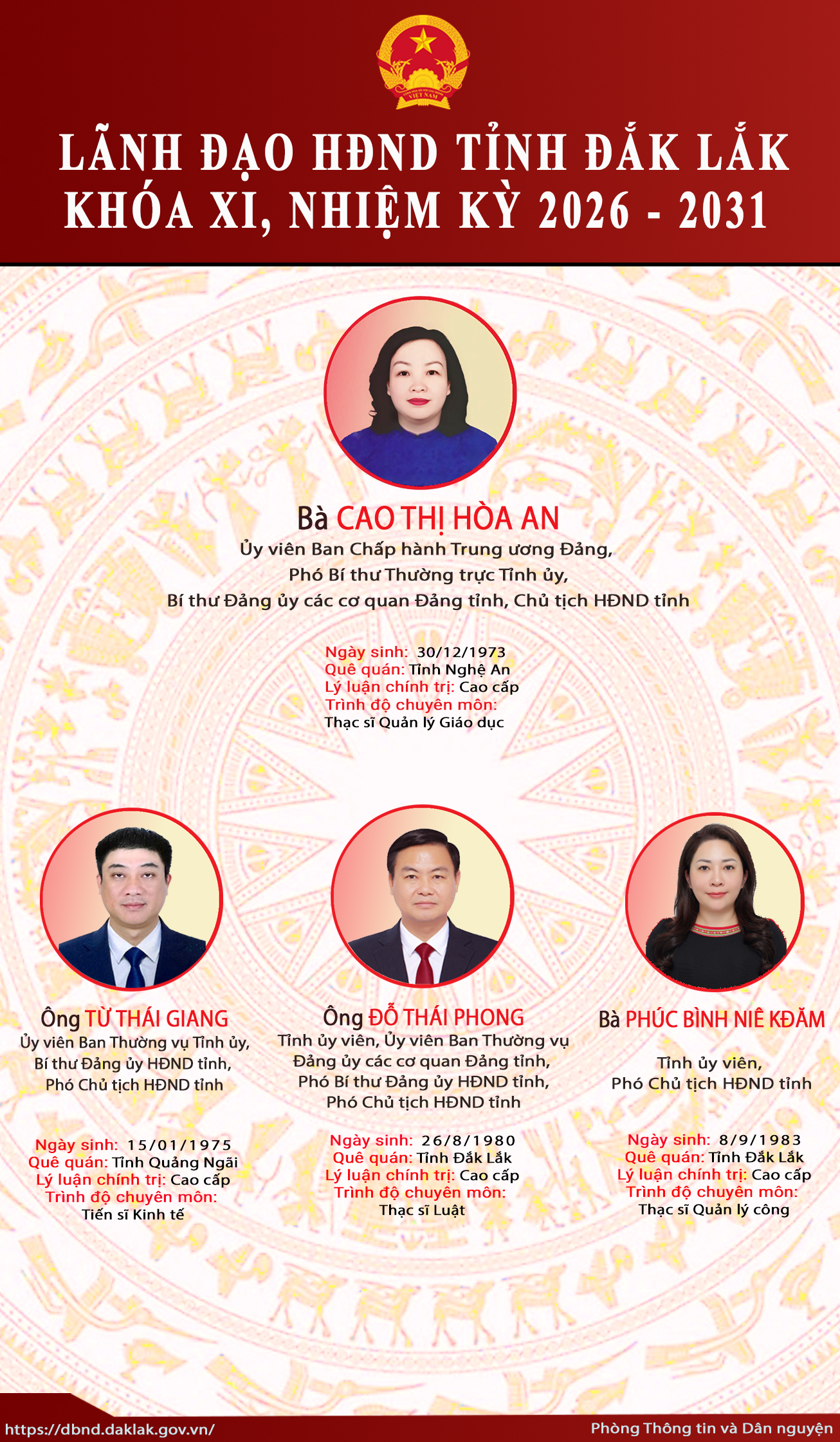 VIỆT NAM

LÃNH ĐẠO HĐND TỈNH ĐẮK LẮK
KHÓA XI, NHIỆM KỲ 2026 - 2031

Bà CAO THỊ HÒA AN
Ủy viên Ban Chấp hành Trung ương Đảng,
Phó Bí thư Thường trực Tỉnh ủy,
Bí thư Đảng ủy các cơ quan Đảng tỉnh, Chủ tịch HĐND tỉnh

Ngày sinh: 30/12/1973
Quê quán: Tỉnh Nghệ An
Lý luận chính trị: Cao cấp
Trình độ chuyên môn:
Thạc sĩ Quản lý Giáo dục

Ông TỪ THÁI GIANG
Ủy viên Ban Thường vụ Tỉnh ủy,
Bí thư Đảng ủy HĐND tỉnh,
Phó Chủ tịch HĐND tỉnh

Ngày sinh: 15/01/1975
Quê quán: Tỉnh Quảng Ngãi
Lý luận chính trị: Cao cấp
Trình độ chuyên môn:
Tiến sĩ Kinh tế

Ông ĐỖ THÁI PHONG
Tỉnh ủy viên, Ủy viên Ban Thường vụ
Đảng ủy các cơ quan Đảng tỉnh,
Phó Bí thư Đảng ủy HĐND tỉnh,
Phó Chủ tịch HĐND tỉnh

Ngày sinh: 26/8/1980
Quê quán: Tỉnh Đắk Lắk
Lý luận chính trị: Cao cấp
Trình độ chuyên môn:
Thạc sĩ Luật

Bà PHÚC BÌNH NIÊ KĐĂM
Tỉnh ủy viên,
Phó Chủ tịch HĐND tỉnh

Ngày sinh: 8/9/1983
Quê quán: Tỉnh Đắk Lắk
Lý luận chính trị: Cao cấp
Trình độ chuyên môn:
Thạc sĩ Quản lý công

https://dbnd.daklak.gov.vn/
Phòng Thông tin và Dân nguyện